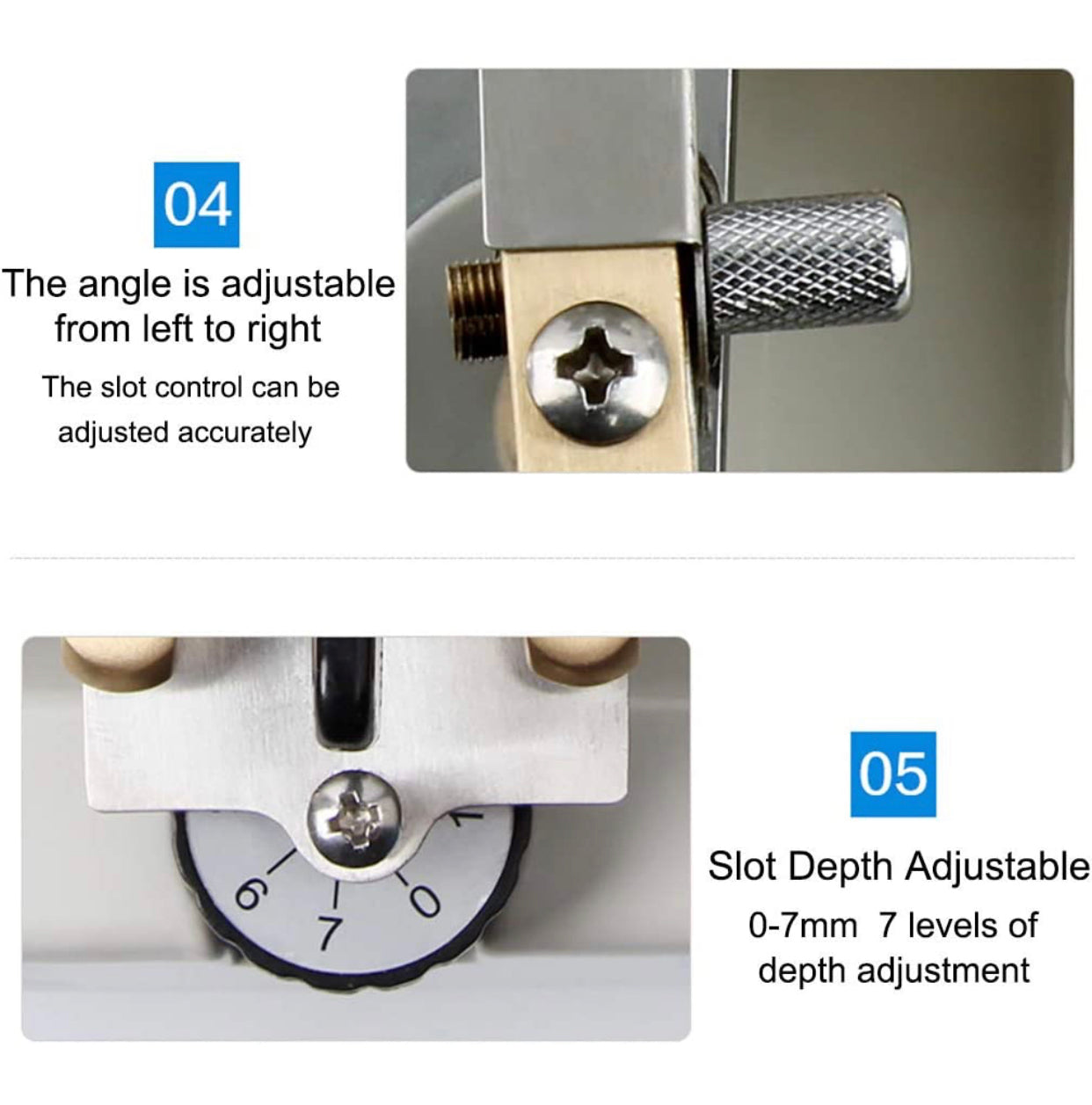 04

The angle is adjustable from left to right

The slot control can be adjusted accurately

6
7
0
1

05

Slot Depth Adjustable

0-7mm 7 levels of depth adjustment